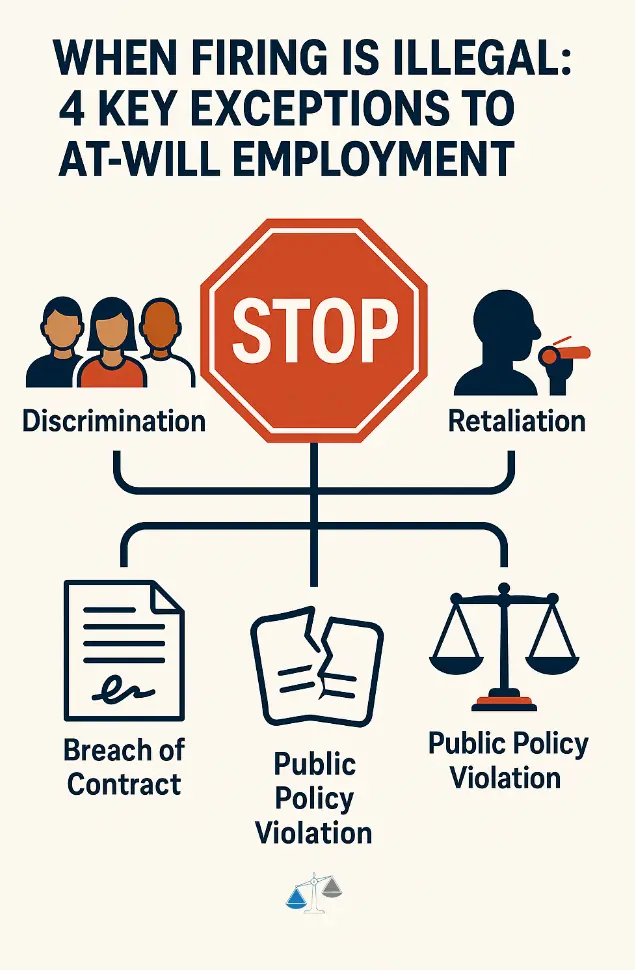 WHEN FIRING IS ILLEGAL: 4 KEY EXCEPTIONS TO AT-WILL EMPLOYMENT

STOP

Discrimination

Retaliation

Breach of Contract

Public Policy Violation

Public Policy Violation