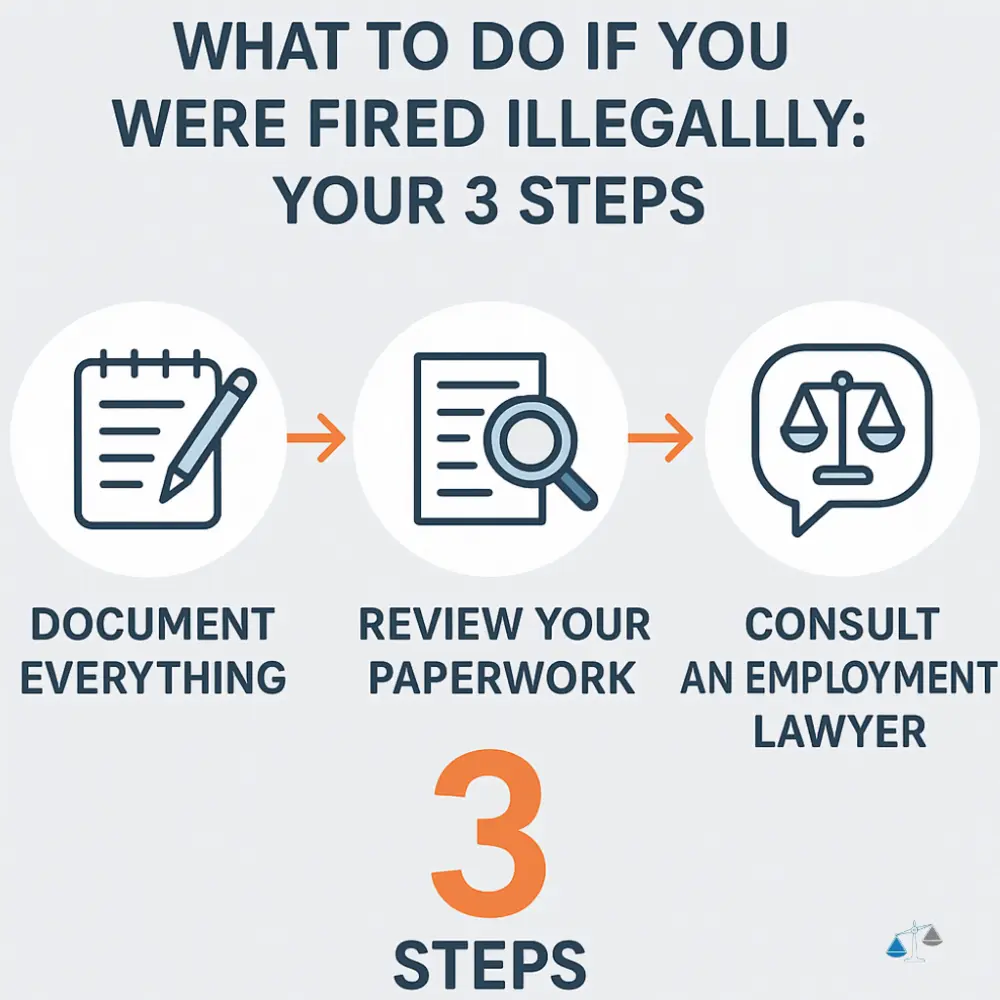 WHAT TO DO IF YOU WERE FIRED ILLEGALLLY: YOUR 3 STEPS

DOCUMENT EVERYTHING

REVIEW YOUR PAPERWORK

CONSULT AN EMPLOYMENT LAWYER

3

STEPS