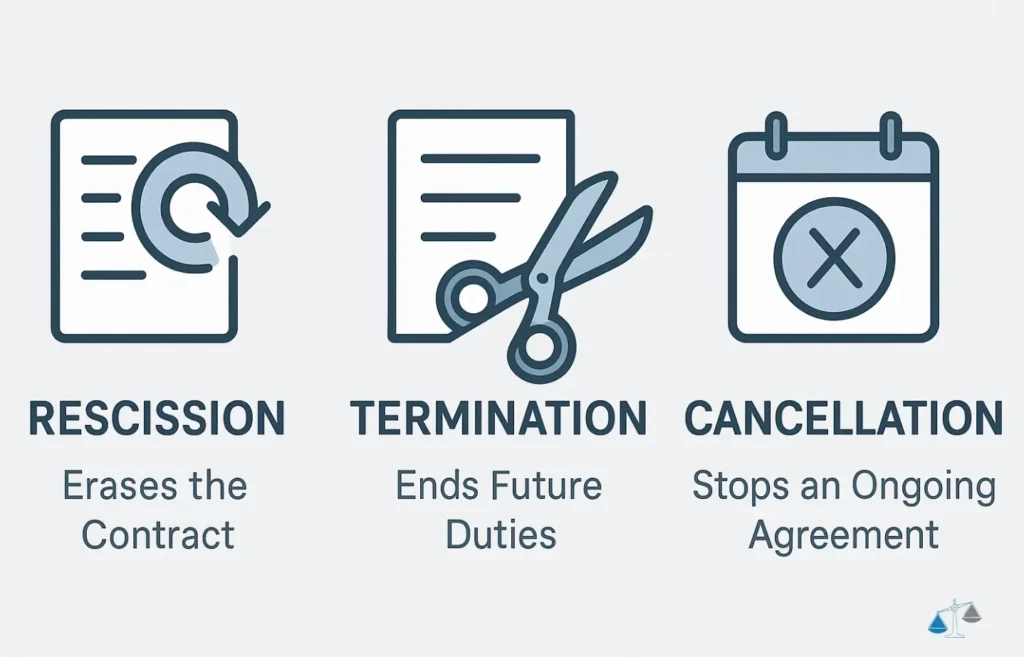 RESCISSION

Erases the Contract

TERMINATION

Ends Future Duties

CANCELLATION

Stops an Ongoing Agreement